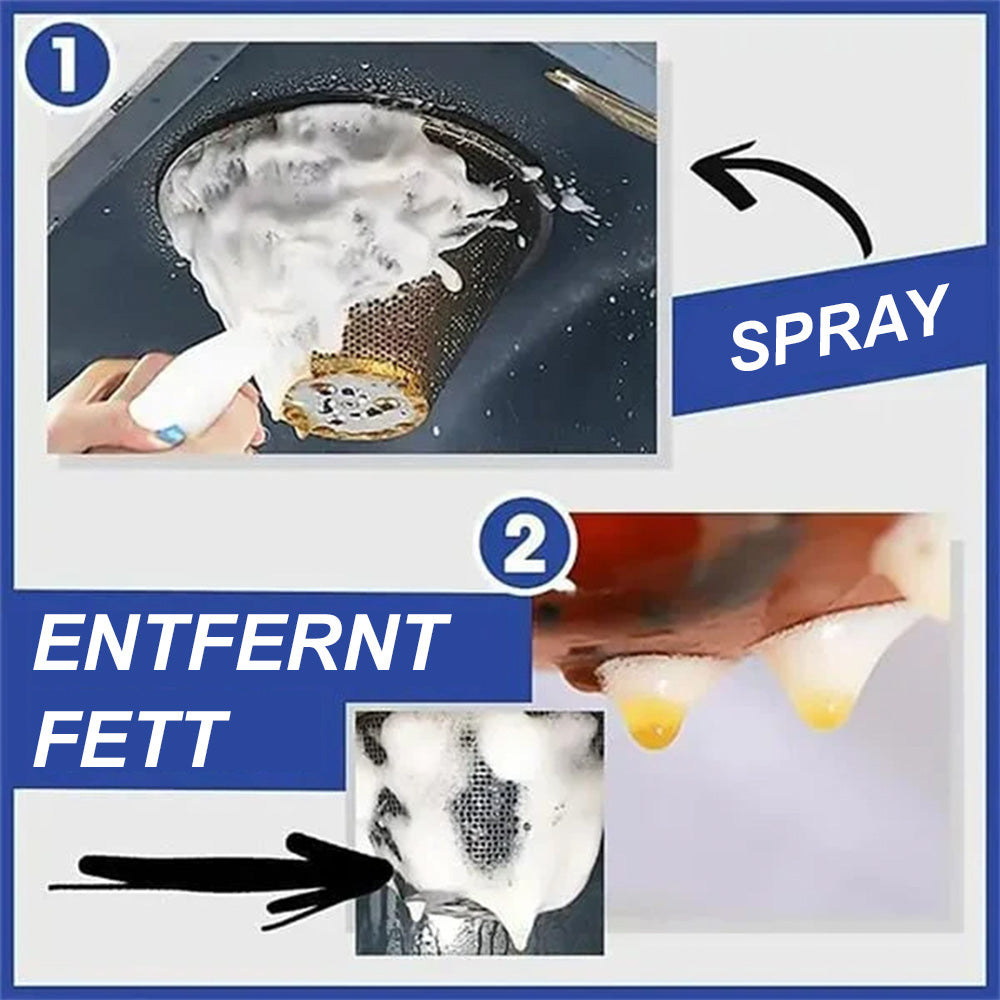 1

SPRAY

2

ENTFERNT FETT